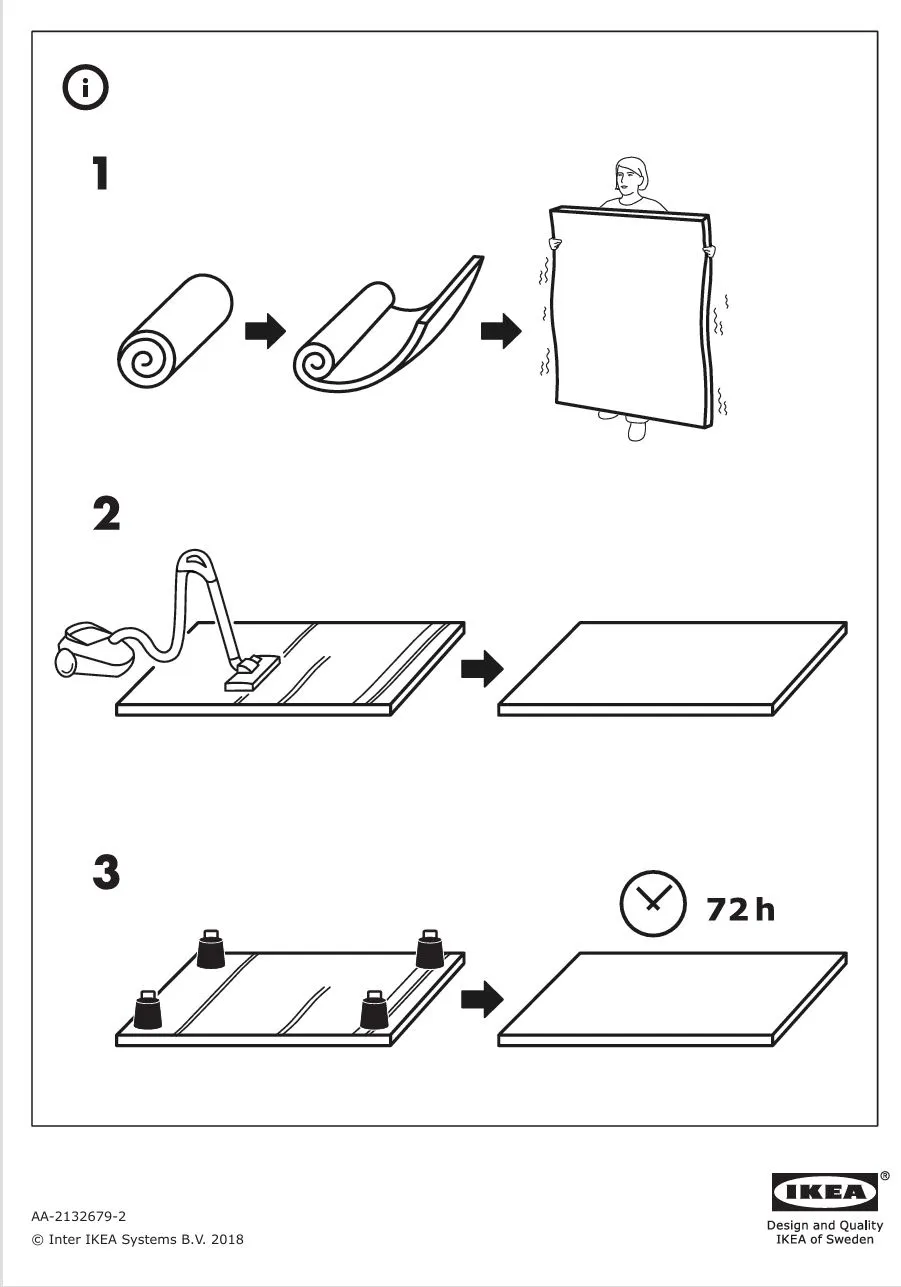 1

2

3

72 h

AA-2132679-2
© Inter IKEA Systems B.V. 2018

IKEA®
Design and Quality
IKEA of Sweden